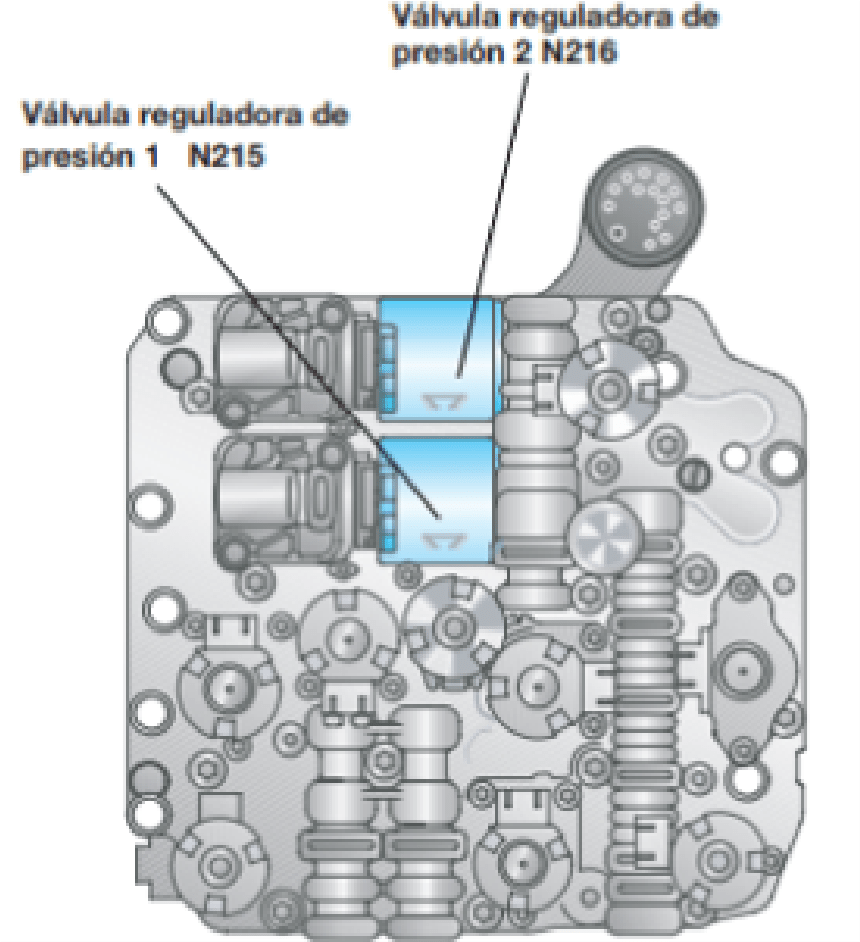 Válvula reguladora de presión 2 N216

Válvula reguladora de presión 1 N215